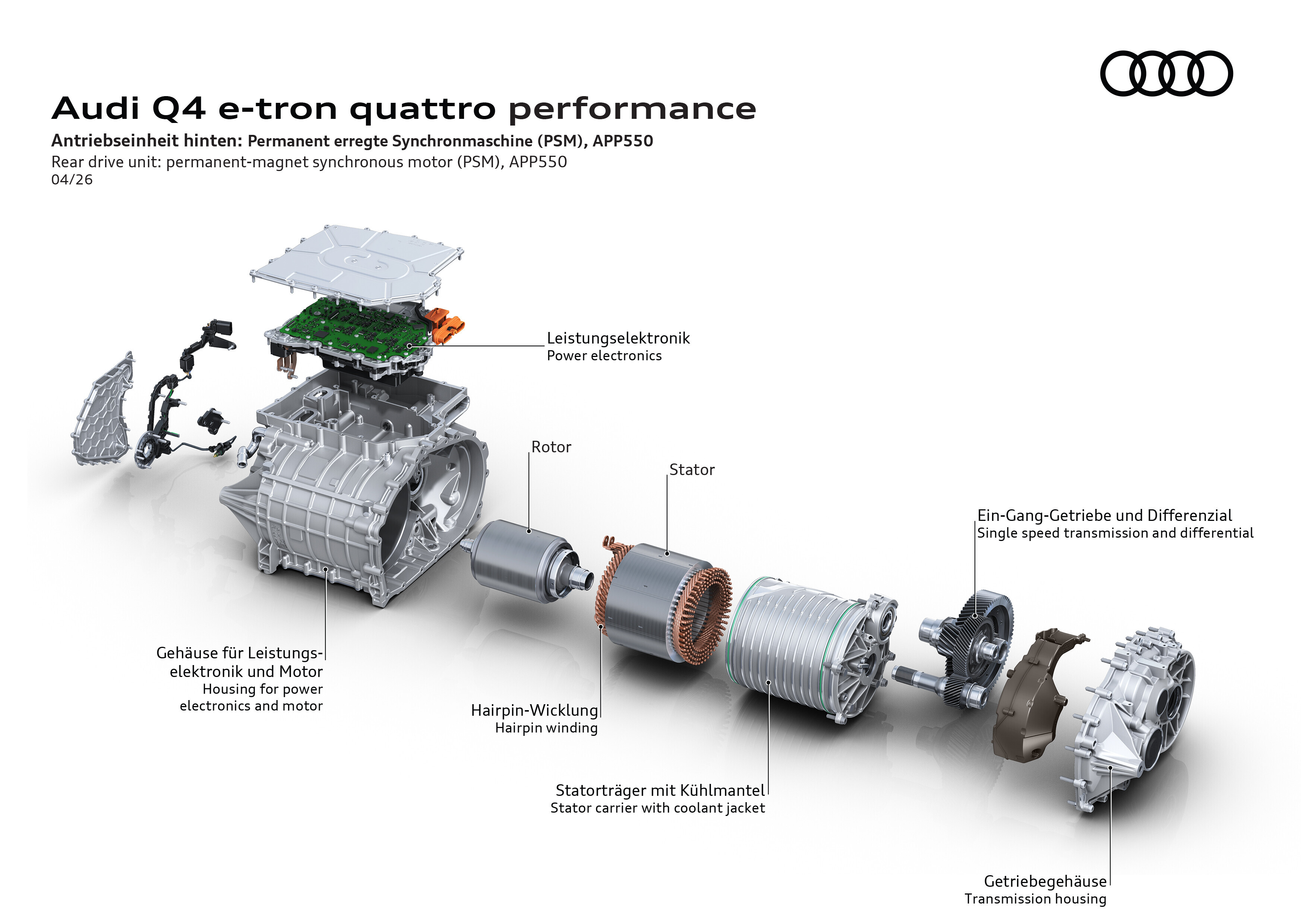 Audi Q4 e-tron quattro performance

Antriebseinheit hinten: Permanent erregte Synchronmaschine (PSM), APP550
Rear drive unit: permanent-magnet synchronous motor (PSM), APP550
04/26

Leistungselektronik
Power electronics

Rotor

Stator

Ein-Gang-Getriebe und Differenzial
Single speed transmission and differential

Gehäuse für Leistungselektronik und Motor
Housing for power electronics and motor

Hairpin-Wicklung
Hairpin winding

Statorträger mit Kühlmantel
Stator carrier with coolant jacket

Getriebegehäuse
Transmission housing