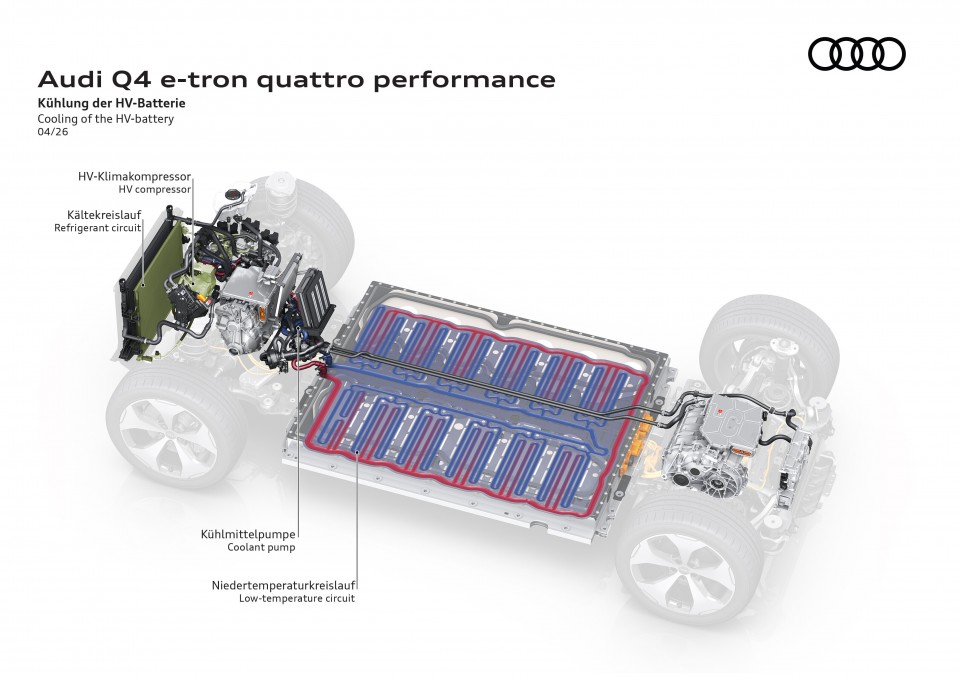 Audi Q4 e-tron quattro performance
Kühlung der HV-Batterie
Cooling of the HV-battery
04/26

HV-Klimakompressor
HV compressor

Kältekreislauf
Refrigerant circuit

Kühlmittelpumpe
Coolant pump

Niedertemperaturkreislauf
Low-temperature circuit