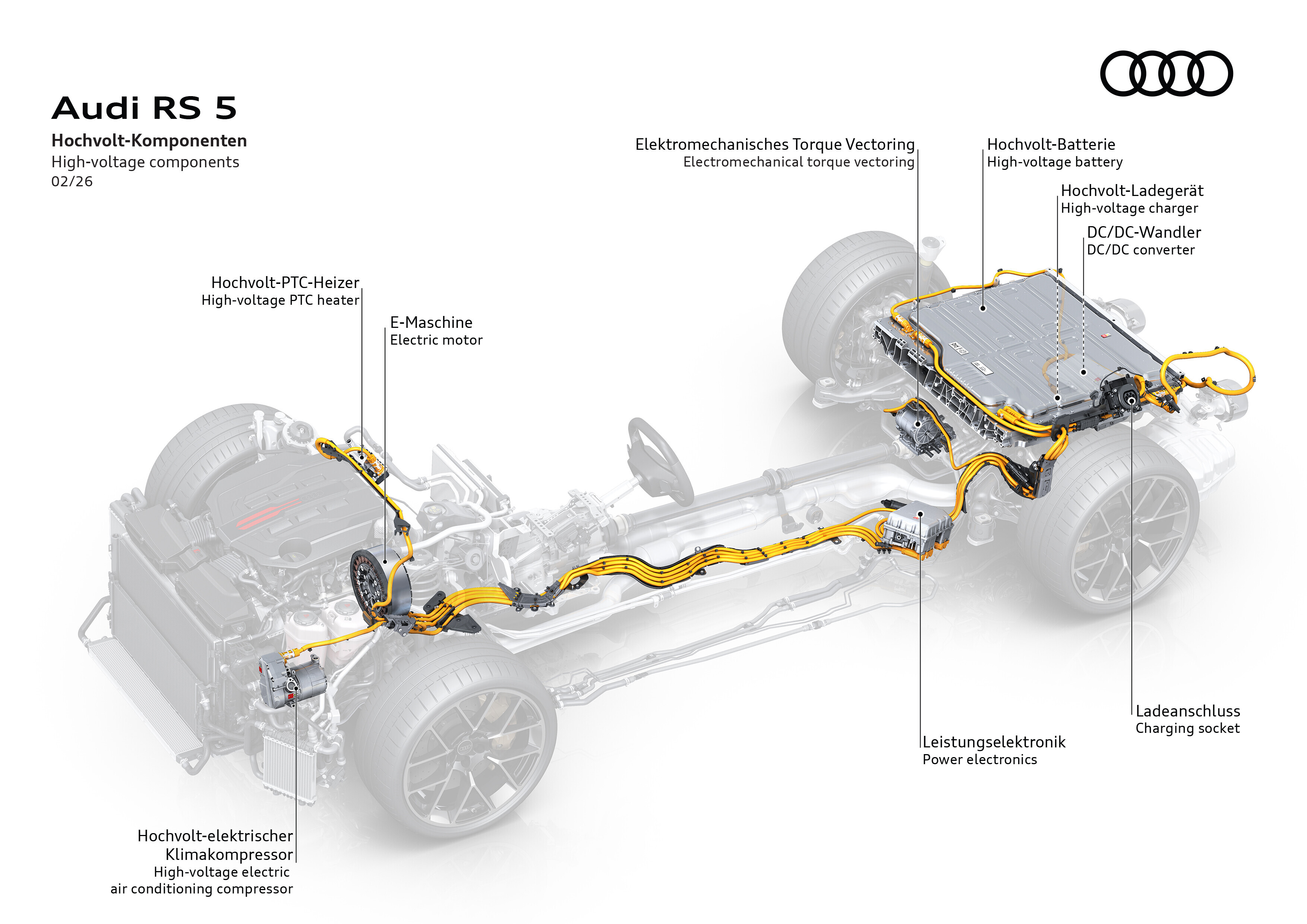 Audi RS 5
Hochvolt-Komponenten
High-voltage components
02/26

Elektromechanisches Torque Vectoring
Electromechanical torque vectoring

Hochvolt-Batterie
High-voltage battery

Hochvolt-Ladegerät
High-voltage charger

DC/DC-Wandler
DC/DC converter

Hochvolt-PTC-Heizer
High-voltage PTC heater

E-Maschine
Electric motor

Ladeanschluss
Charging socket

Leistungselektronik
Power electronics

Hochvolt-elektrischer Klimakompressor
High-voltage electric air conditioning compressor