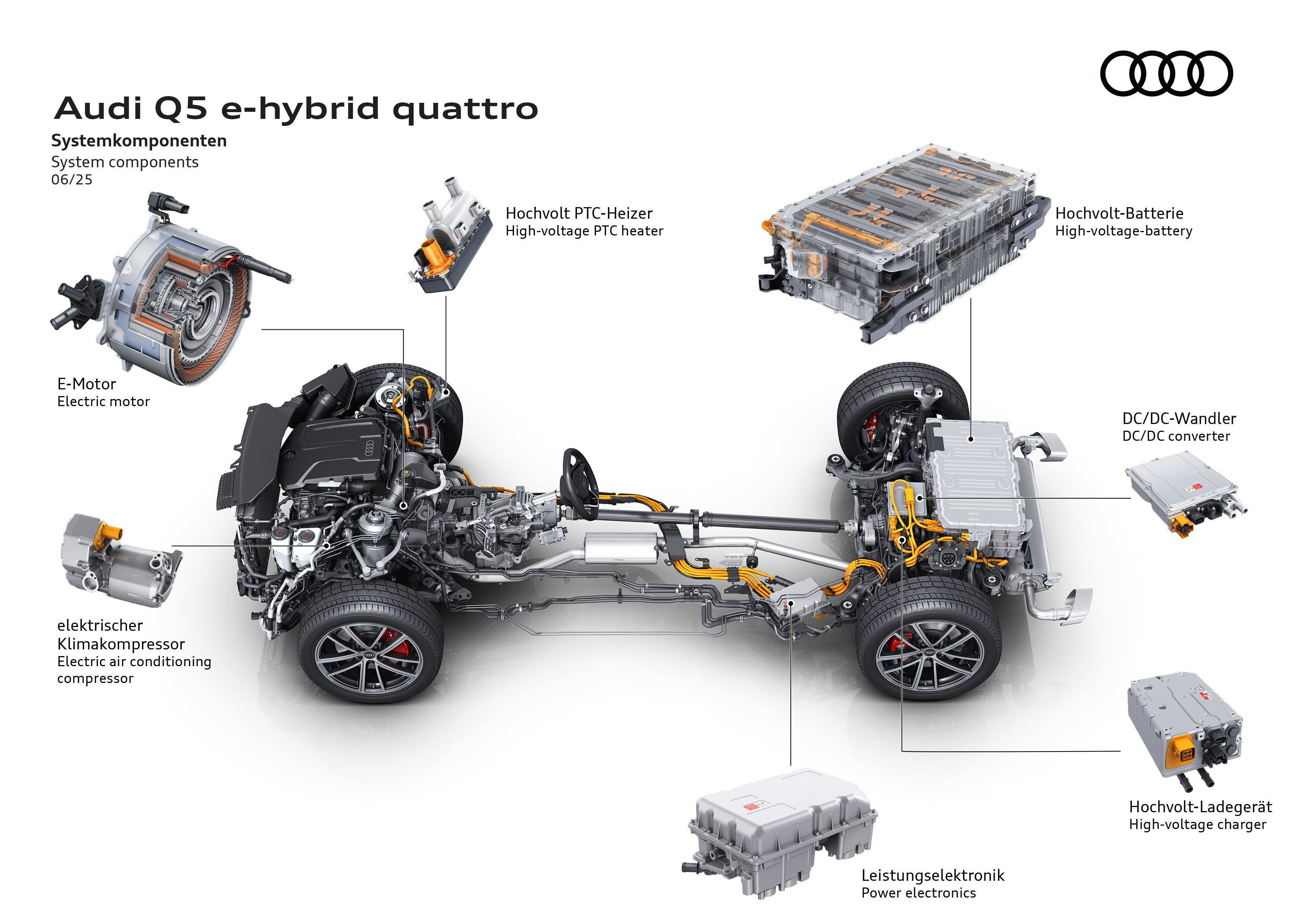 Audi Q5 e-hybrid quattro

Systemkomponenten
System components
06/25

Hochvolt PTC-Heizer
High-voltage PTC heater

Hochvolt-Batterie
High-voltage-battery

E-Motor
Electric motor

DC/DC-Wandler
DC/DC converter

elektrischer Klimakompressor
Electric air conditioning compressor

Hochvolt-Ladegerät
High-voltage charger

Leistungselektronik
Power electronics