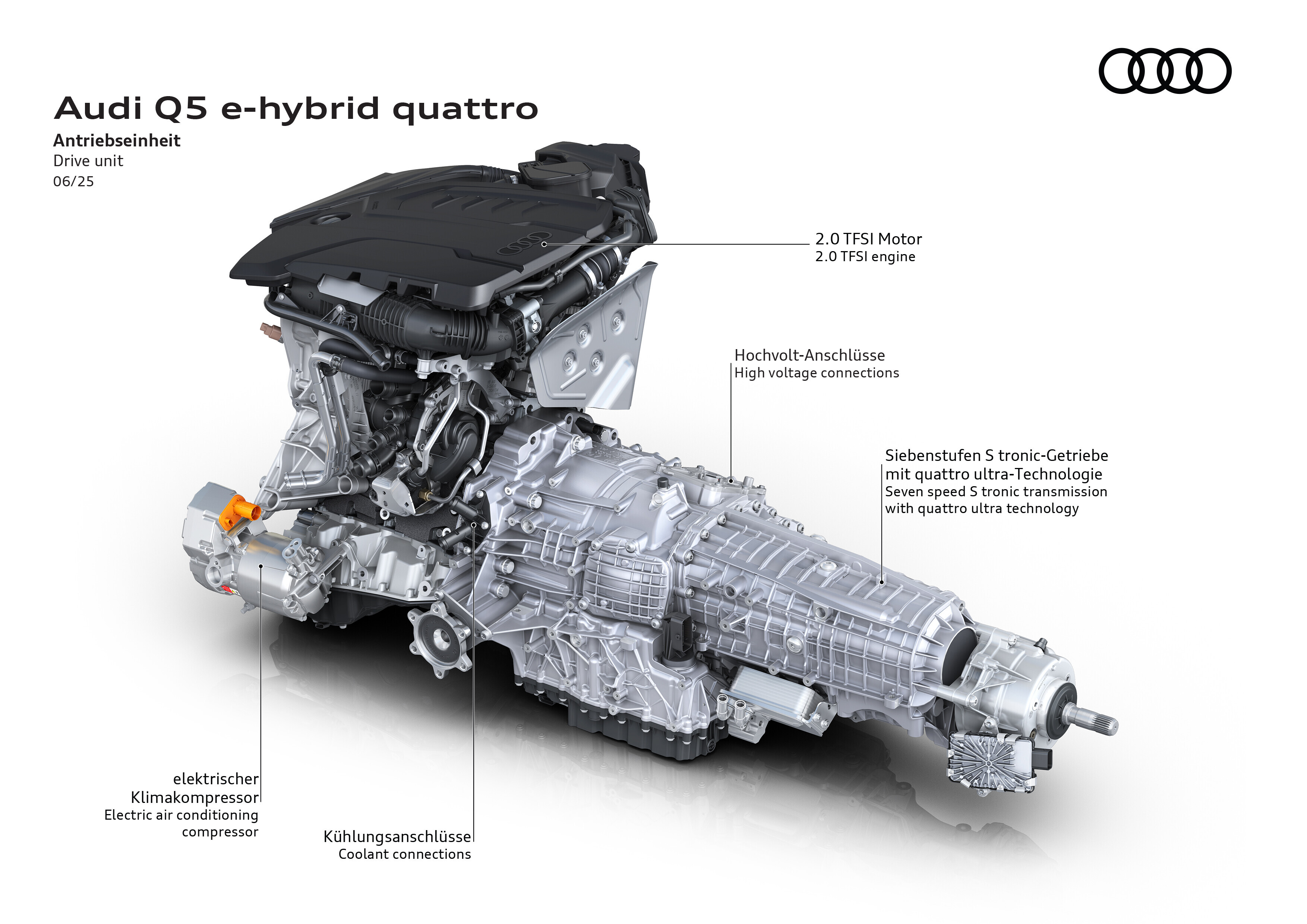 Audi Q5 e-hybrid quattro

Antriebseinheit
Drive unit
06/25

2.0 TFSI Motor
2.0 TFSI engine

Hochvolt-Anschlüsse
High voltage connections

Siebenstufen S tronic-Getriebe mit quattro ultra-Technologie
Seven speed S tronic transmission with quattro ultra technology

elektrischer Klimakompressor
Electric air conditioning compressor

Kühlungsanschlüsse
Coolant connections