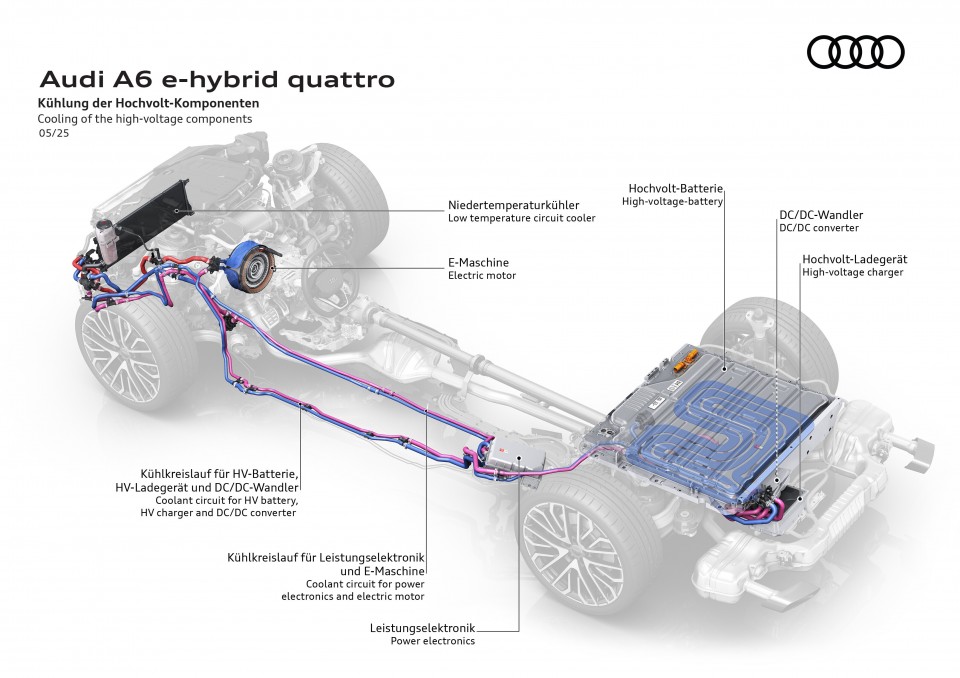 Audi A6 e-hybrid quattro
Kühlung der Hochvolt-Komponenten
Cooling of the high-voltage components
05/25

Niedertemperaturkühler
Low temperature circuit cooler

E-Maschine
Electric motor

Hochvolt-Batterie
High-voltage-battery

DC/DC-Wandler
DC/DC converter

Hochvolt-Ladegerät
High-voltage charger

Kühlkreislauf für HV-Batterie, HV-Ladegerät und DC/DC-Wandler
Coolant circuit for HV battery, HV charger and DC/DC converter

Kühlkreislauf für Leistungselektronik und E-Maschine
Coolant circuit for power electronics and electric motor

Leistungselektronik
Power electronics