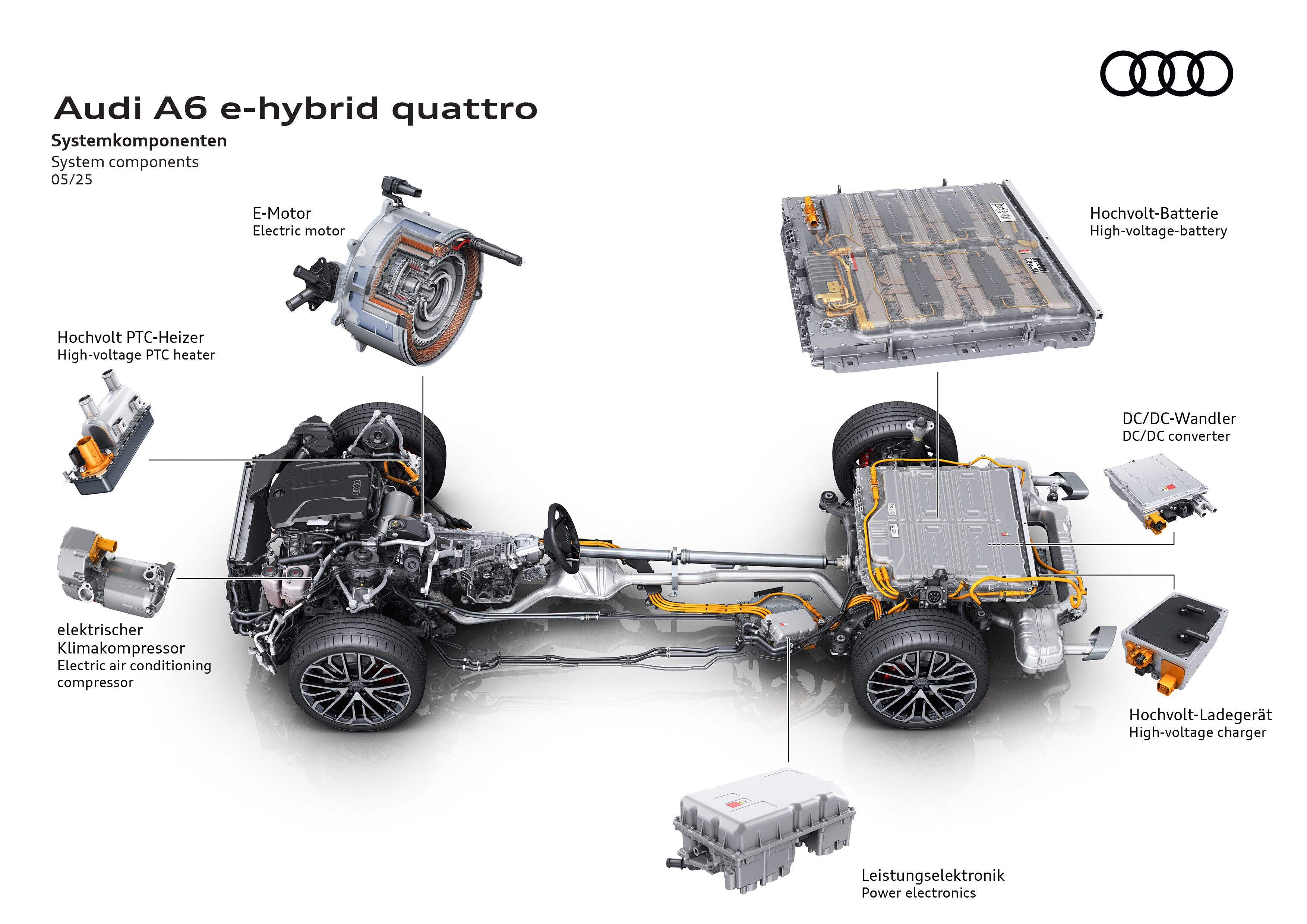 Audi A6 e-hybrid quattro

Systemkomponenten
System components
05/25

E-Motor
Electric motor

Hochvolt-Batterie
High-voltage-battery

Hochvolt PTC-Heizer
High-voltage PTC heater

DC/DC-Wandler
DC/DC converter

elektrischer Klimakompressor
Electric air conditioning compressor

Hochvolt-Ladegerät
High-voltage charger

Leistungselektronik
Power electronics