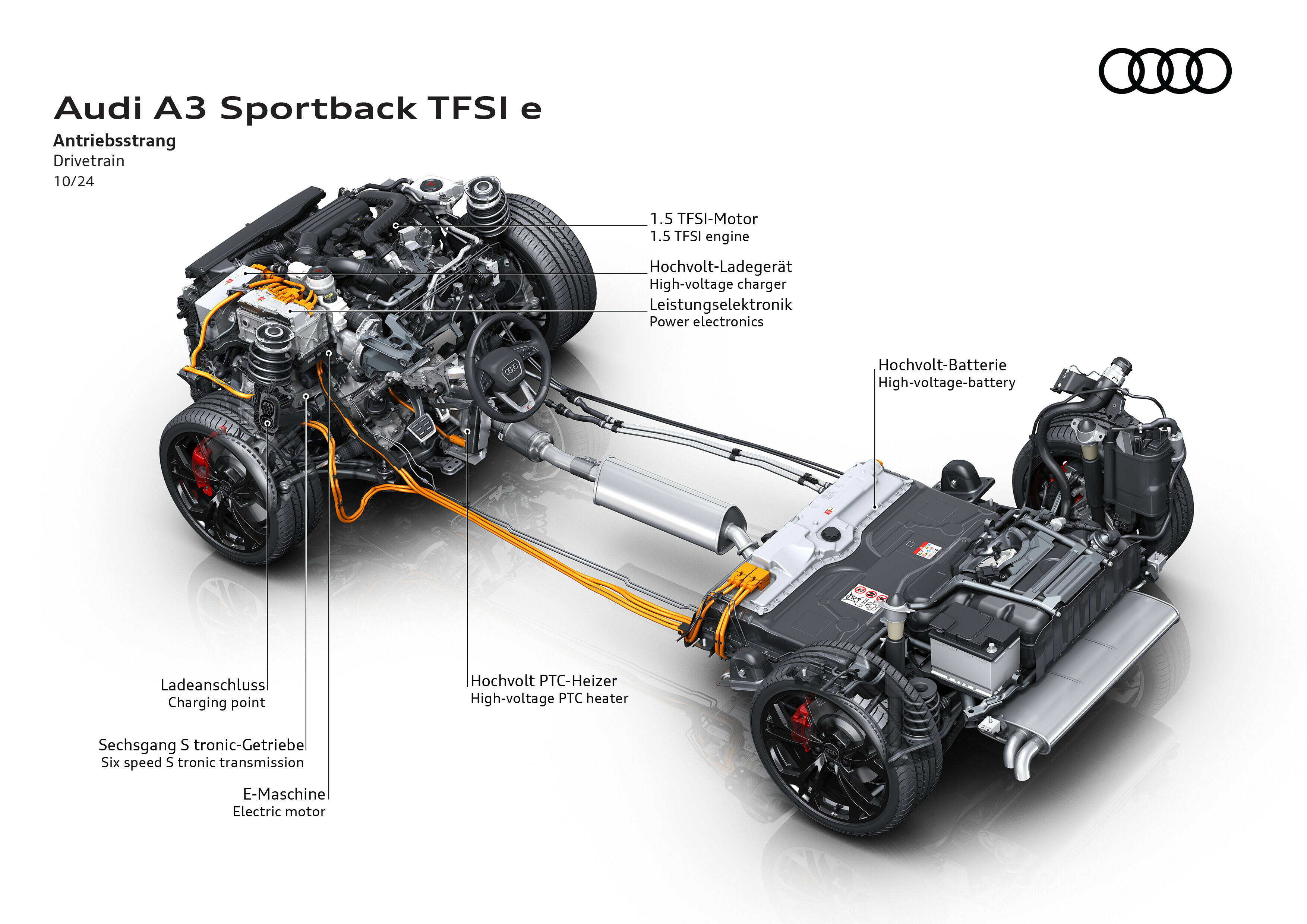 Audi A3 Sportback TFSI e

Antriebsstrang
Drivetrain
10/24

1.5 TFSI-Motor
1.5 TFSI engine

Hochvolt-Ladegerät
High-voltage charger

Leistungselektronik
Power electronics

Hochvolt-Batterie
High-voltage-battery

Ladeanschluss
Charging point

Sechsgang S tronic-Getriebe
Six speed S tronic transmission

E-Maschine
Electric motor

Hochvolt PTC-Heizer
High-voltage PTC heater